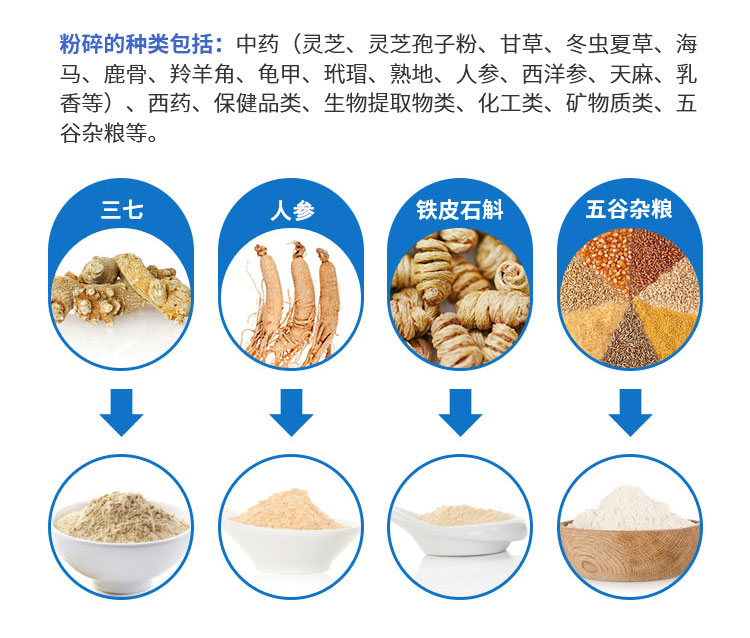 粉碎的种类包括：中药（灵芝、灵芝孢子粉、甘草、冬虫夏草、海马、鹿骨、羚羊角、龟甲、玳瑁、熟地、人参、西洋参、天麻、乳香等）、西药、保健品类、生物提取物类、化工类、矿物质类、五谷杂粮等。

三七

人参

铁皮石斛

五谷杂粮